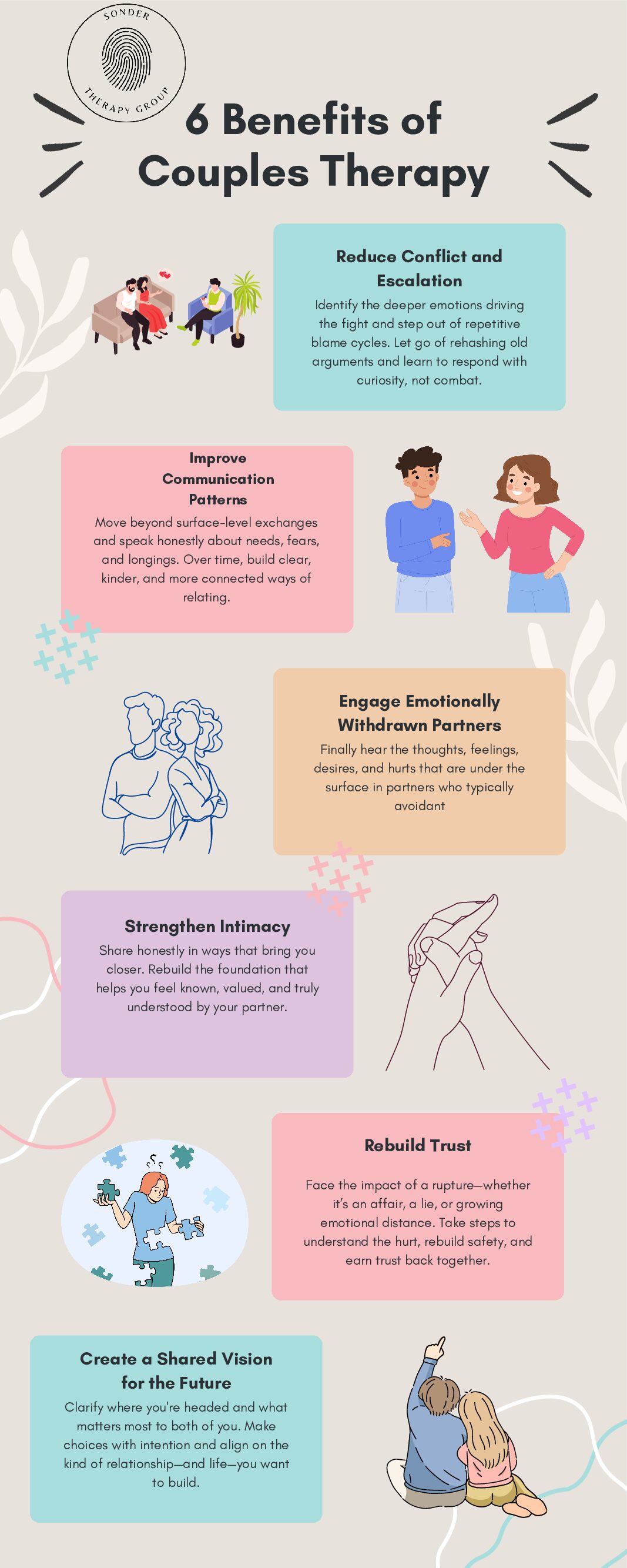 SONDER
THERAPY GROUP

6 Benefits of Couples Therapy

Reduce Conflict and Escalation

Identify the deeper emotions driving the fight and step out of repetitive blame cycles. Let go of rehashing old arguments and learn to respond with curiosity, not combat.

Improve Communication Patterns

Move beyond surface-level exchanges and speak honestly about needs, fears, and longings. Over time, build clear, kinder, and more connected ways of relating.

Engage Emotionally Withdrawn Partners

Finally hear the thoughts, feelings, desires, and hurts that are under the surface in partners who typically avoidant

Strengthen Intimacy

Share honestly in ways that bring you closer. Rebuild the foundation that helps you feel known, valued, and truly understood by your partner.

Rebuild Trust

Face the impact of a rupture—whether it's an affair, a lie, or growing emotional distance. Take steps to understand the hurt, rebuild safety, and earn trust back together.

Create a Shared Vision for the Future

Clarify where you're headed and what matters most to both of you. Make choices with intention and align on the kind of relationship—and life—you want to build.