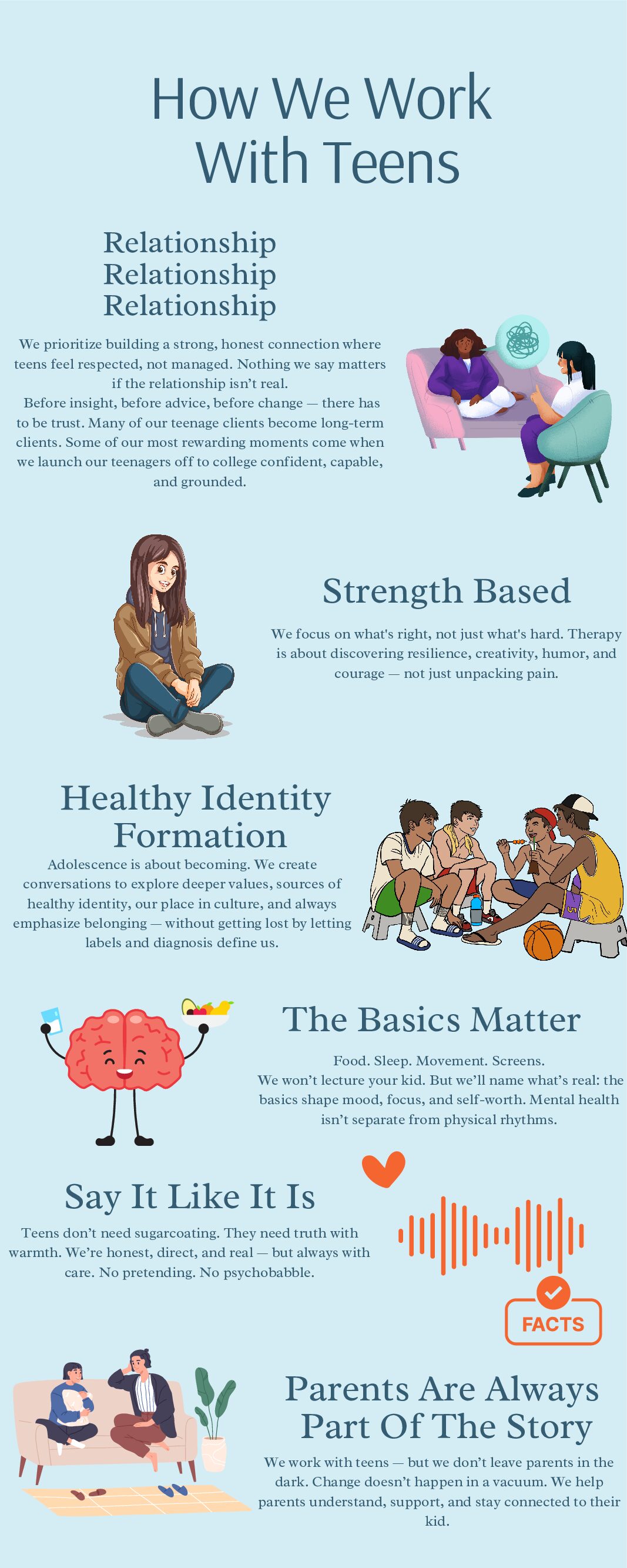 How We Work With Teens

Relationship Relationship Relationship

We prioritize building a strong, honest connection where teens feel respected, not managed. Nothing we say matters if the relationship isn't real.
Before insight, before advice, before change — there has to be trust. Many of our teenage clients become long-term clients. Some of our most rewarding moments come when we launch our teenagers off to college confident, capable, and grounded.

Strength Based

We focus on what's right, not just what's hard. Therapy is about discovering resilience, creativity, humor, and courage — not just unpacking pain.

Healthy Identity Formation

Adolescence is about becoming. We create conversations to explore deeper values, sources of healthy identity, our place in culture, and always emphasize belonging — without getting lost by letting labels and diagnosis define us.

The Basics Matter

Food. Sleep. Movement. Screens.
We won't lecture your kid. But we'll name what's real: the basics shape mood, focus, and self-worth. Mental health isn't separate from physical rhythms.

Say It Like It Is

Teens don't need sugarcoating. They need truth with warmth. We're honest, direct, and real — but always with care. No pretending. No psychobabble.

FACTS

Parents Are Always Part Of The Story

We work with teens — but we don't leave parents in the dark. Change doesn't happen in a vacuum. We help parents understand, support, and stay connected to their kid.